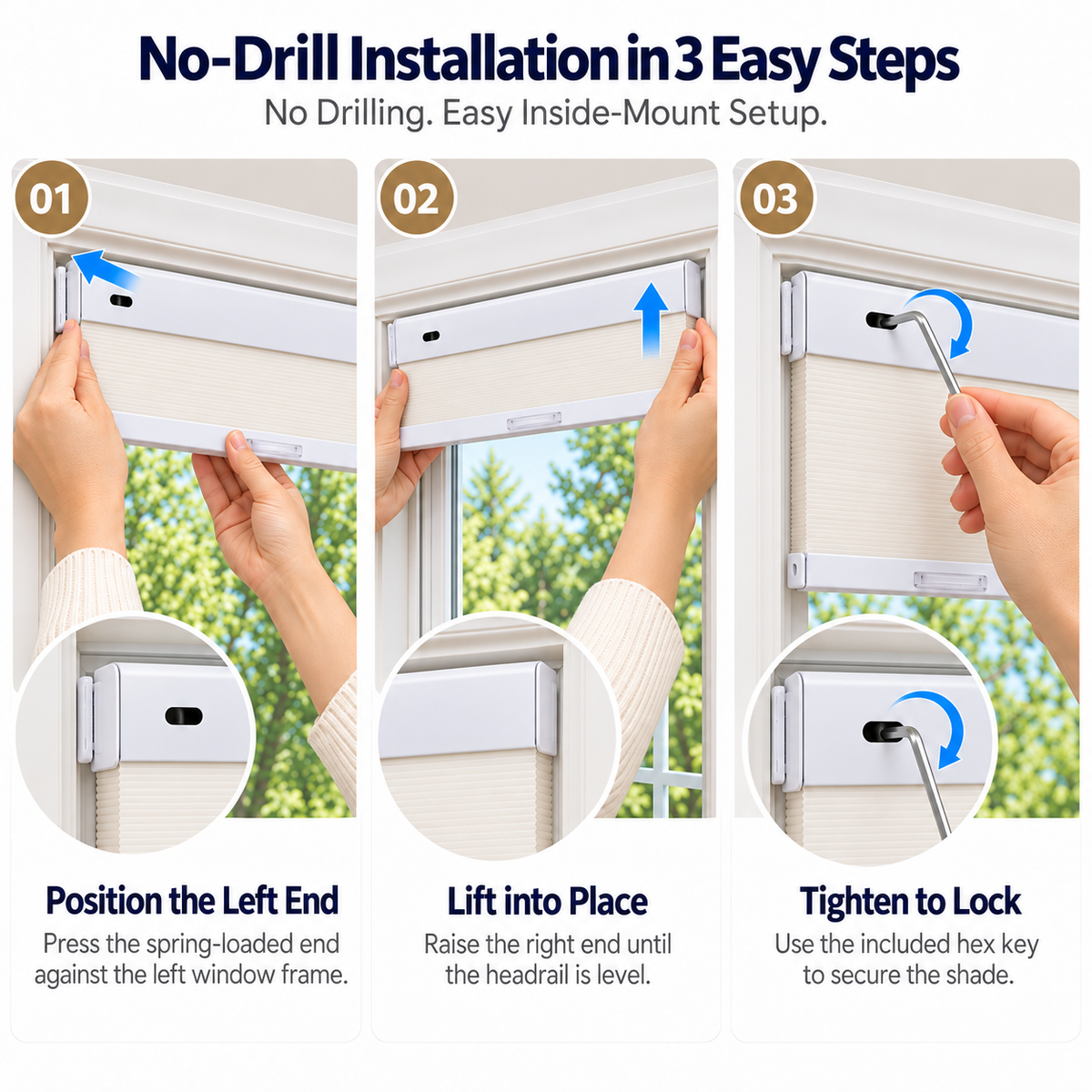 No-Drill Installation in 3 Easy Steps

No Drilling. Easy Inside-Mount Setup.

01

Position the Left End

Press the spring-loaded end against the left window frame.

02

Lift into Place

Raise the right end until the headrail is level.

03

Tighten to Lock

Use the included hex key to secure the shade.