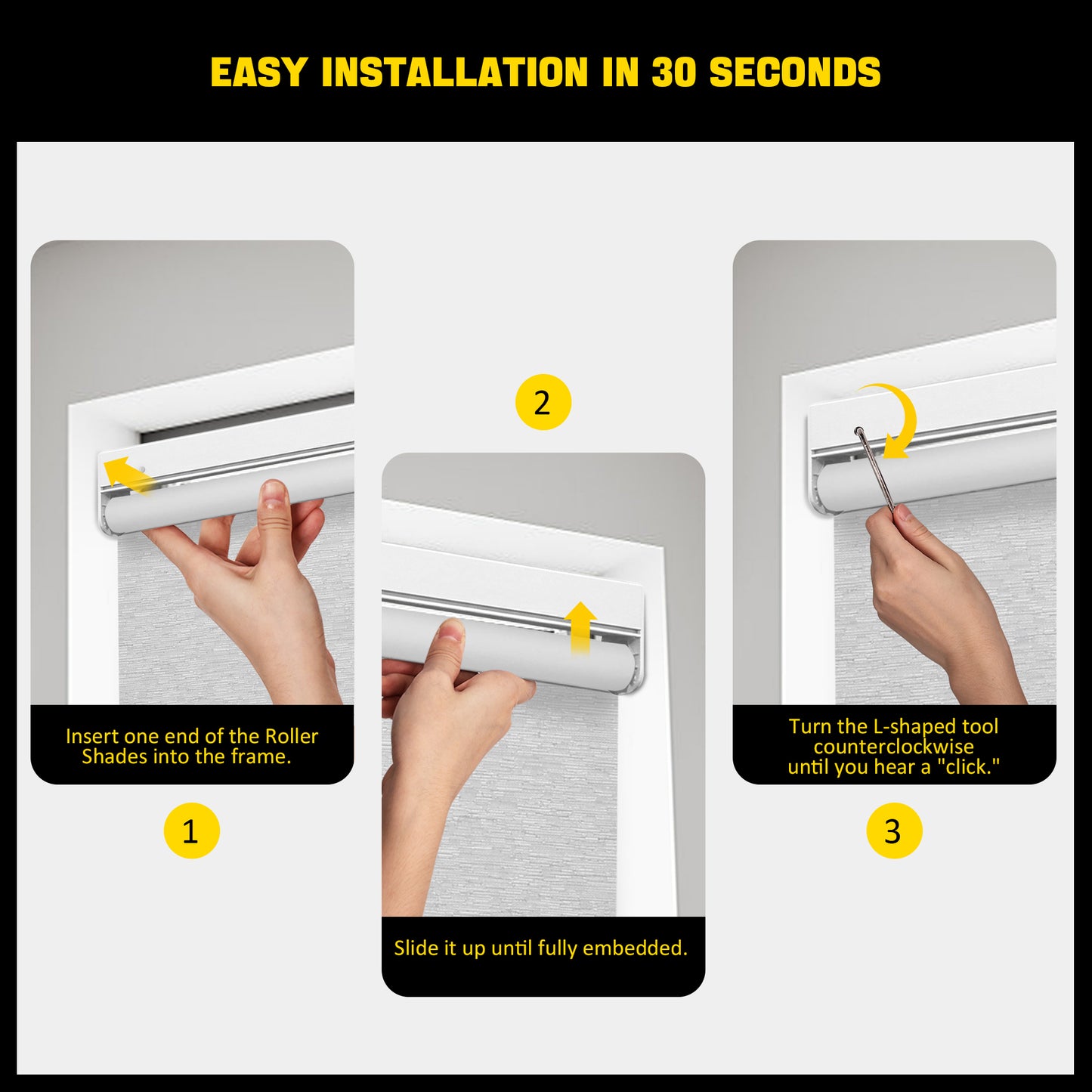 EASY INSTALLATION IN 30 SECONDS

Insert one end of the Roller Shades into the frame.

1

2

Slide it up until fully embedded.

Turn the L-shaped tool counterclockwise until you hear a "click."

3