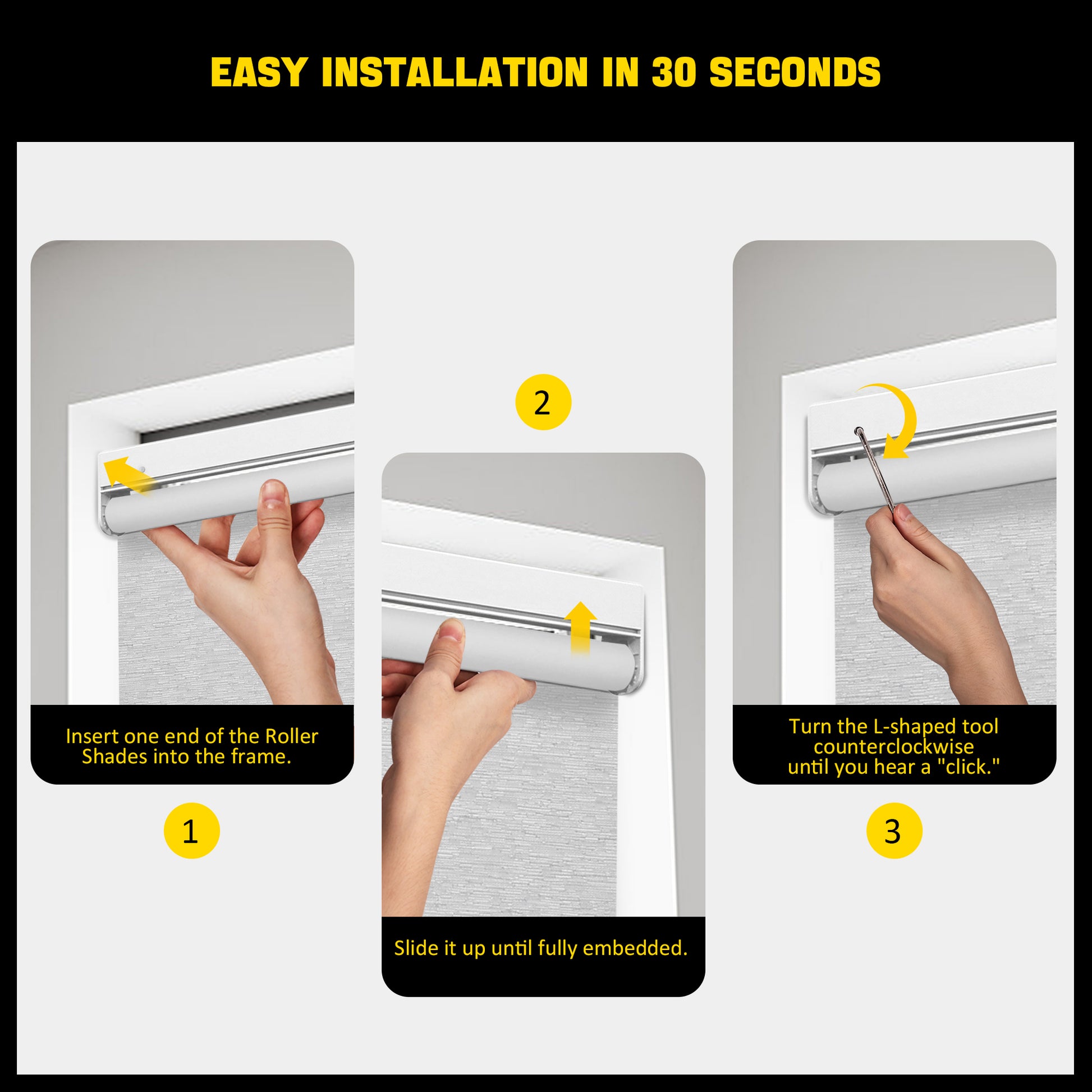 EASY INSTALLATION IN 30 SECONDS

Insert one end of the Roller Shades into the frame.

1

2

Slide it up until fully embedded.

Turn the L-shaped tool counterclockwise until you hear a "click."

3