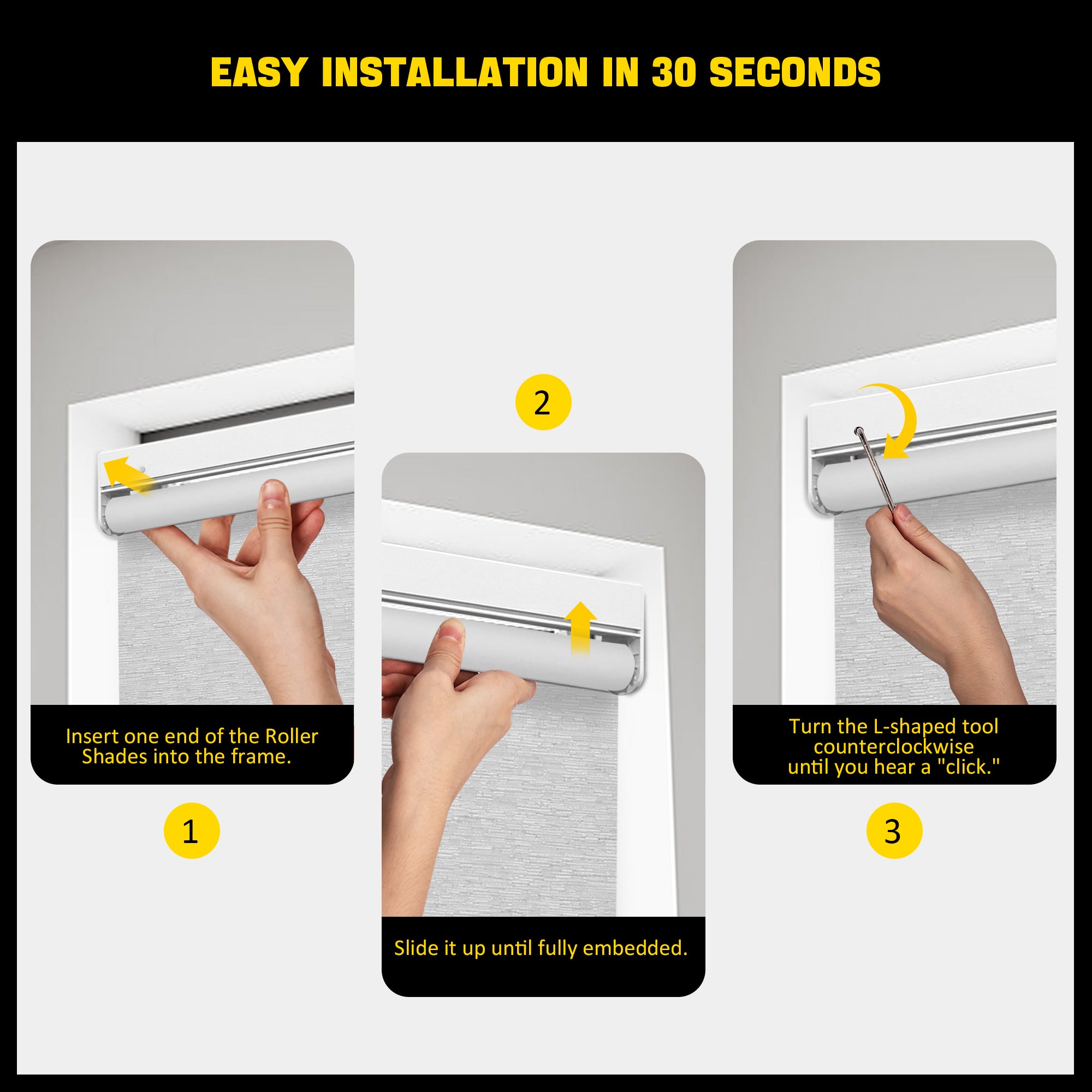 EASY INSTALLATION IN 30 SECONDS

Insert one end of the Roller Shades into the frame.

1

2

Slide it up until fully embedded.

Turn the L-shaped tool counterclockwise until you hear a "click."

3