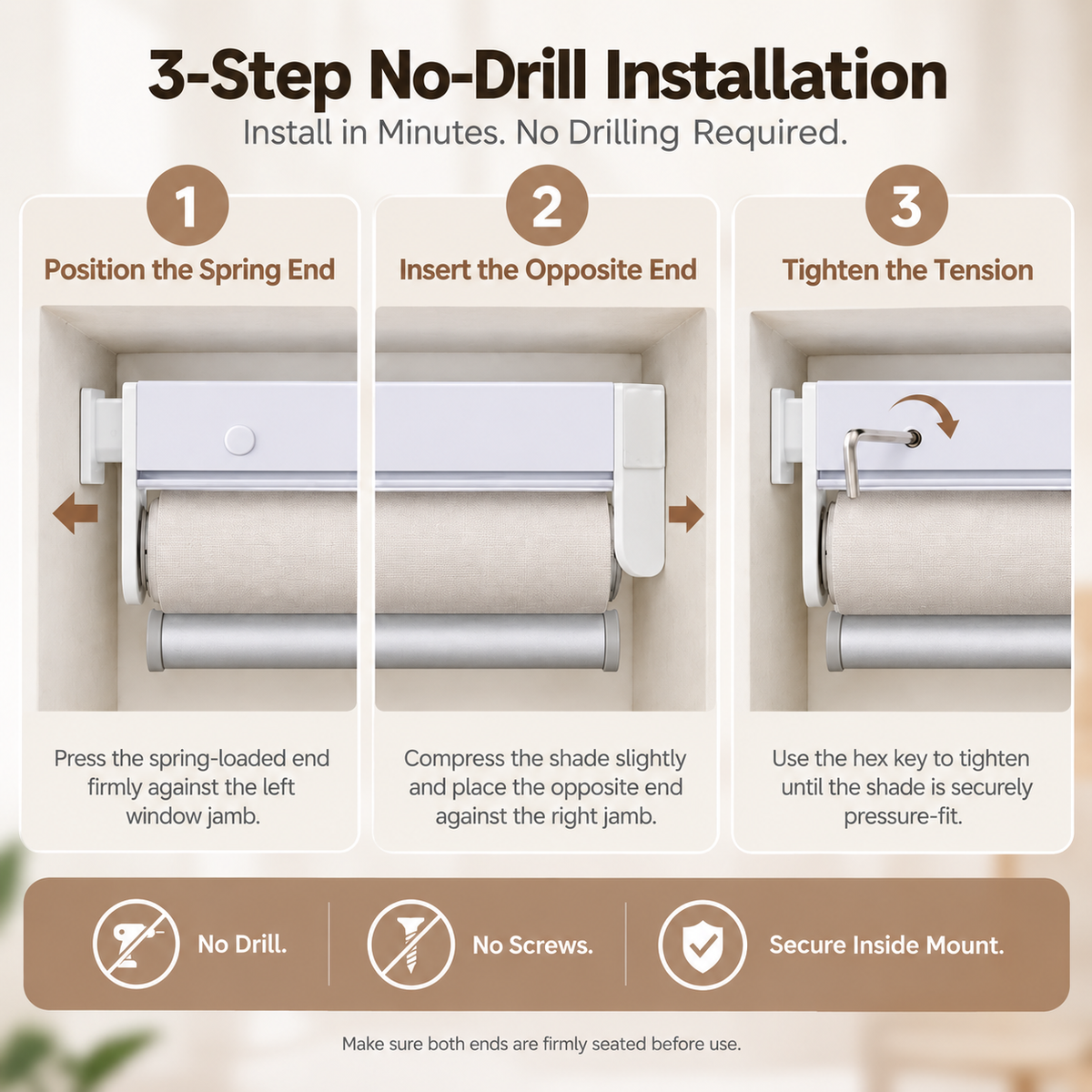 3-Step No-Drill Installation

Install in Minutes. No Drilling Required.

1

Position the Spring End

Press the spring-loaded end firmly against the left window jamb.

2

Insert the Opposite End

Compress the shade slightly and place the opposite end against the right jamb.

3

Tighten the Tension

Use the hex key to tighten until the shade is securely pressure-fit.

No Drill.

No Screws.

Secure Inside Mount.

Make sure both ends are firmly seated before use.