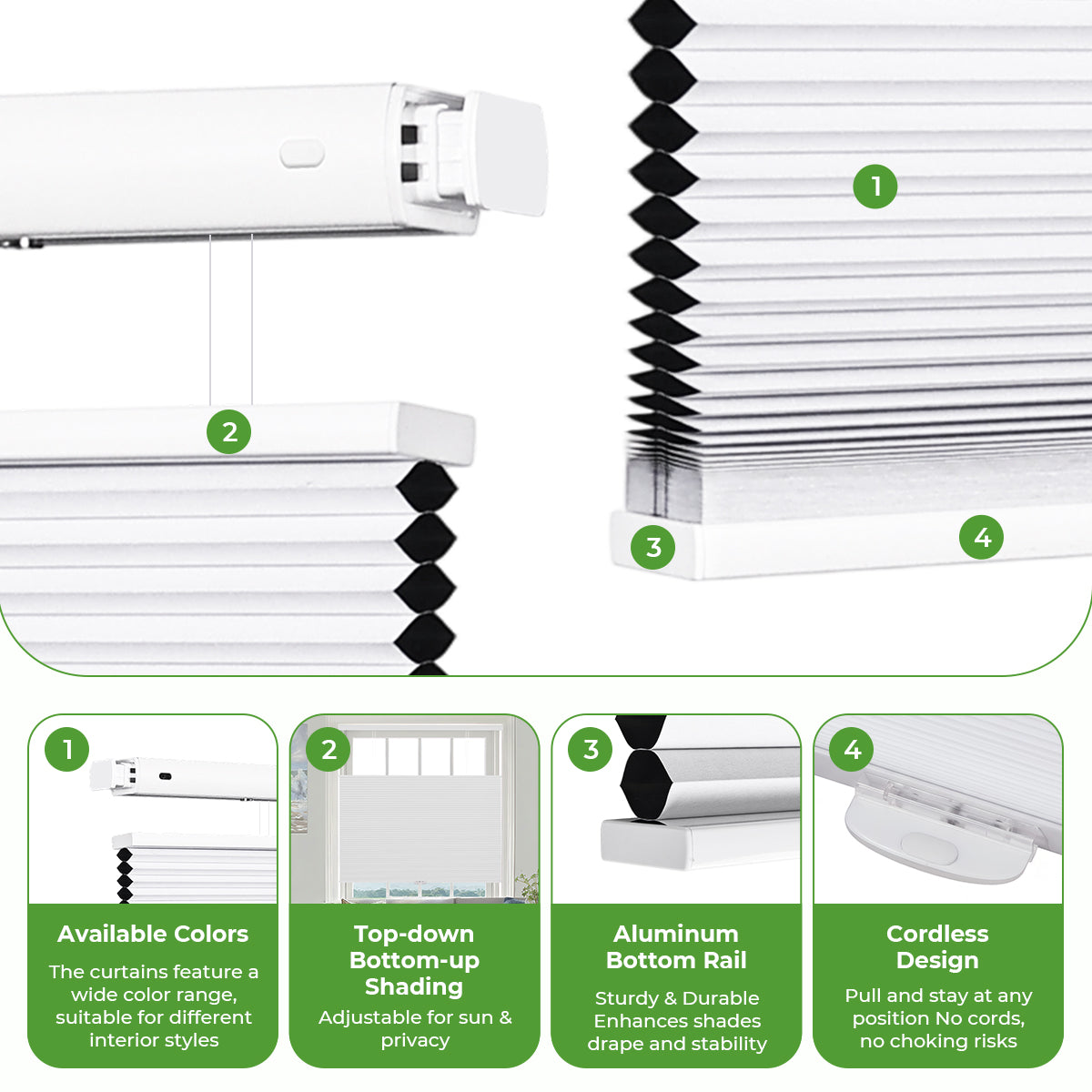 1

2

3

4

1

Available Colors

The curtains feature a wide color range, suitable for different interior styles

2

Top-down Bottom-up Shading

Adjustable for sun & privacy

3

Aluminum Bottom Rail

Sturdy & Durable Enhances shades drape and stability

4

Cordless Design

Pull and stay at any position No cords, no choking risks