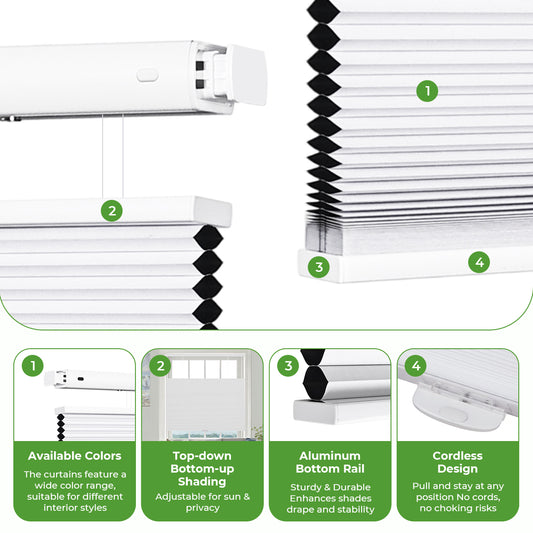 1

2

3

4

1

Available Colors

The curtains feature a wide color range, suitable for different interior styles

2

Top-down Bottom-up Shading

Adjustable for sun & privacy

3

Aluminum Bottom Rail

Sturdy & Durable Enhances shades drape and stability

4

Cordless Design

Pull and stay at any position No cords, no choking risks