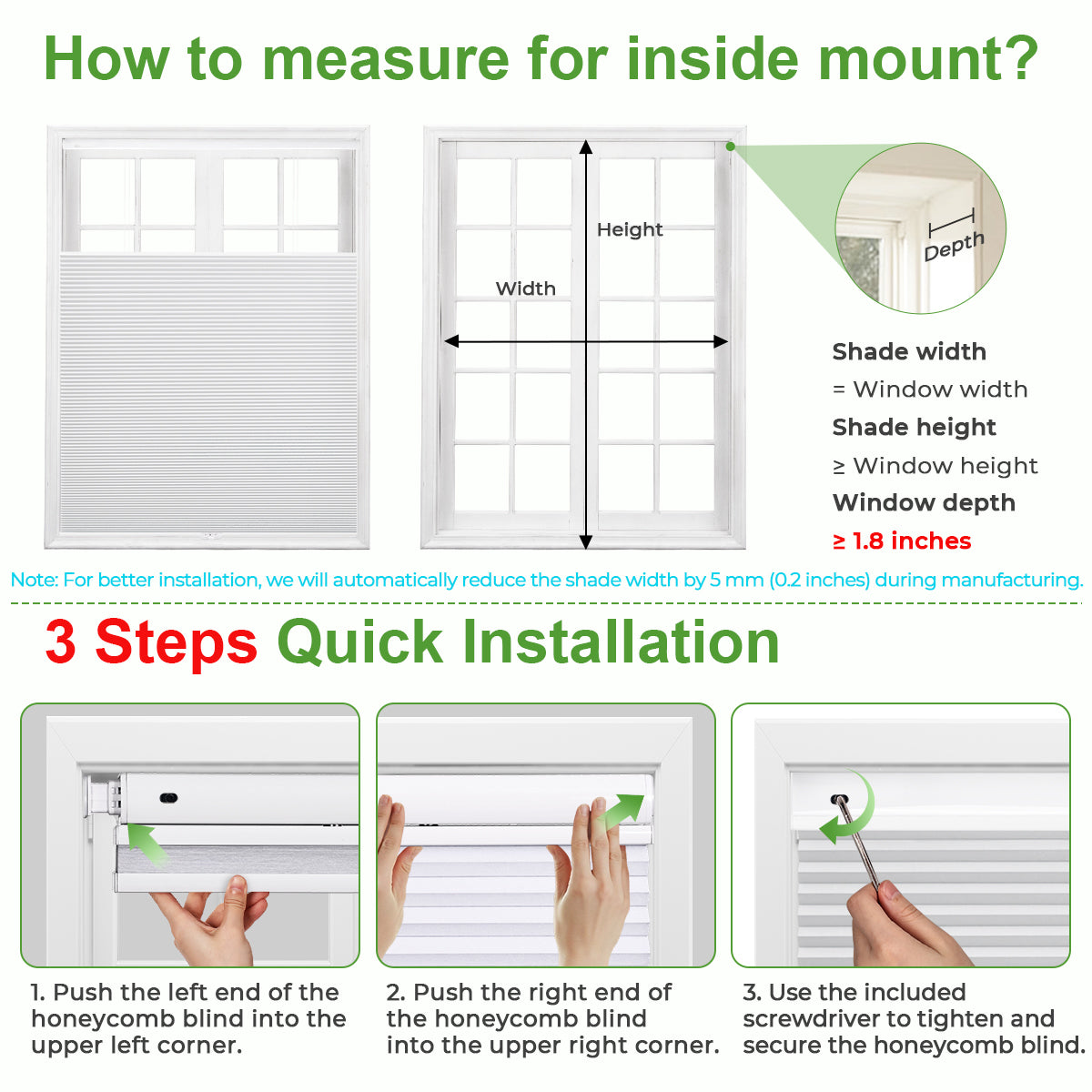 How to measure for inside mount?

Height

Width

Depth

Shade width
= Window width
Shade height
≥ Window height
Window depth
≥ 1.8 inches

Note: For better installation, we will automatically reduce the shade width by 5 mm (0.2 inches) during manufacturing.

3 Steps Quick Installation

1. Push the left end of the honeycomb blind into the upper left corner.

2. Push the right end of the honeycomb blind into the upper right corner.

3. Use the included screwdriver to tighten and secure the honeycomb blind.