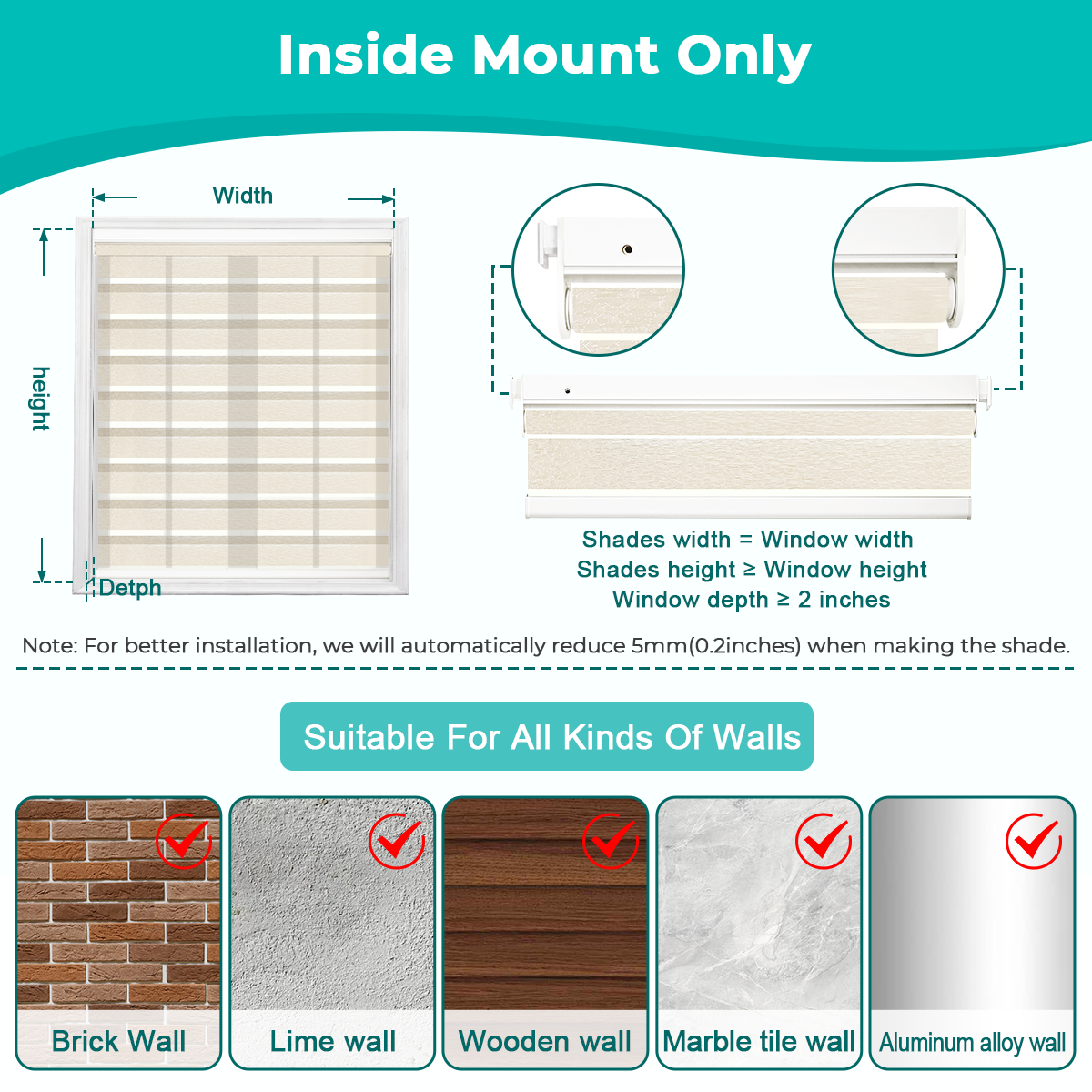 Inside Mount Only

Width

height

Detph

Shades width = Window width
Shades height ≥ Window height
Window depth ≥ 2 inches

Note: For better installation, we will automatically reduce 5mm(0.2inches) when making the shade.

Suitable For All Kinds Of Walls

Brick Wall

Lime wall

Wooden wall

Marble tile wall

Aluminum alloy wall