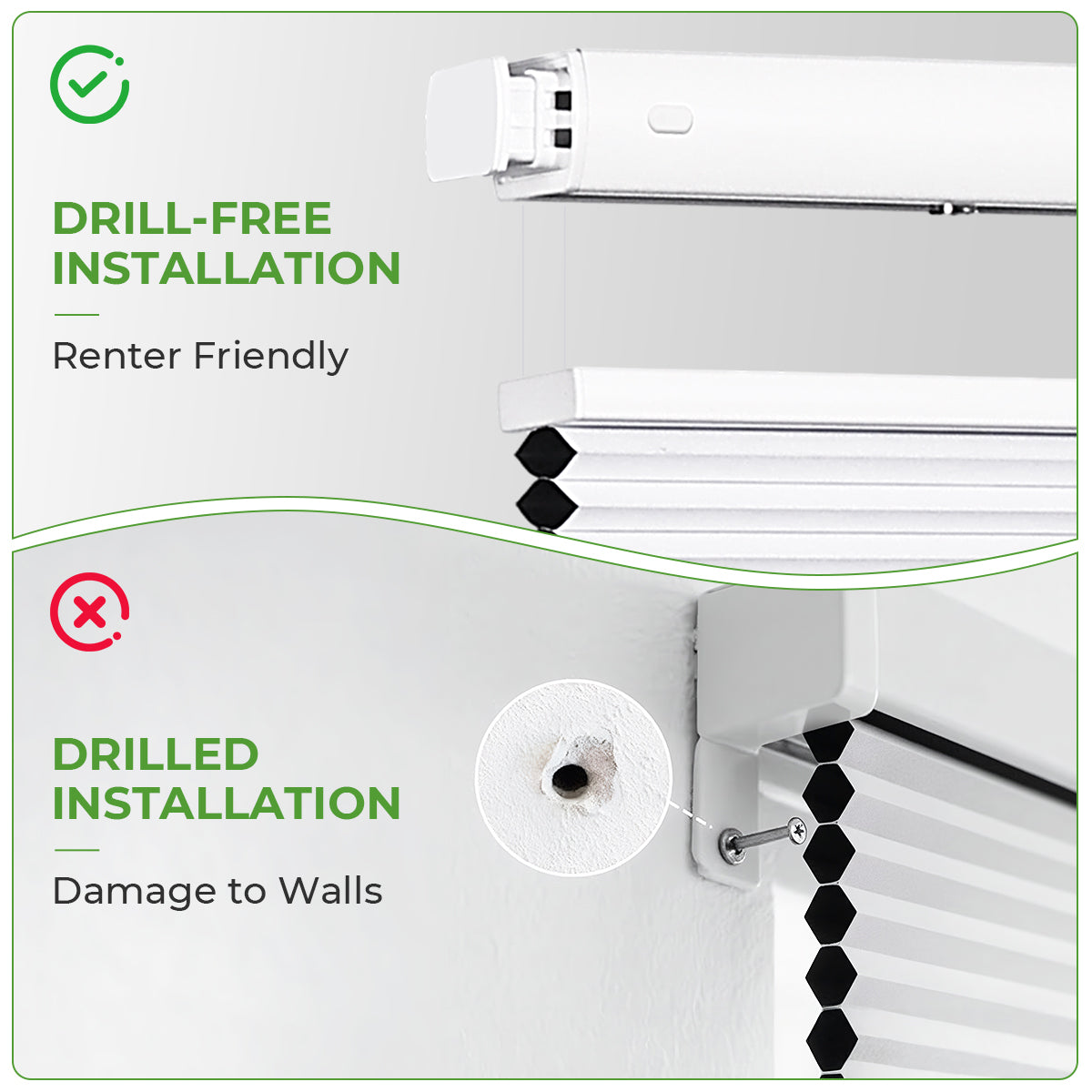 DRILL-FREE INSTALLATION

Renter Friendly

DRILLED INSTALLATION

Damage to Walls