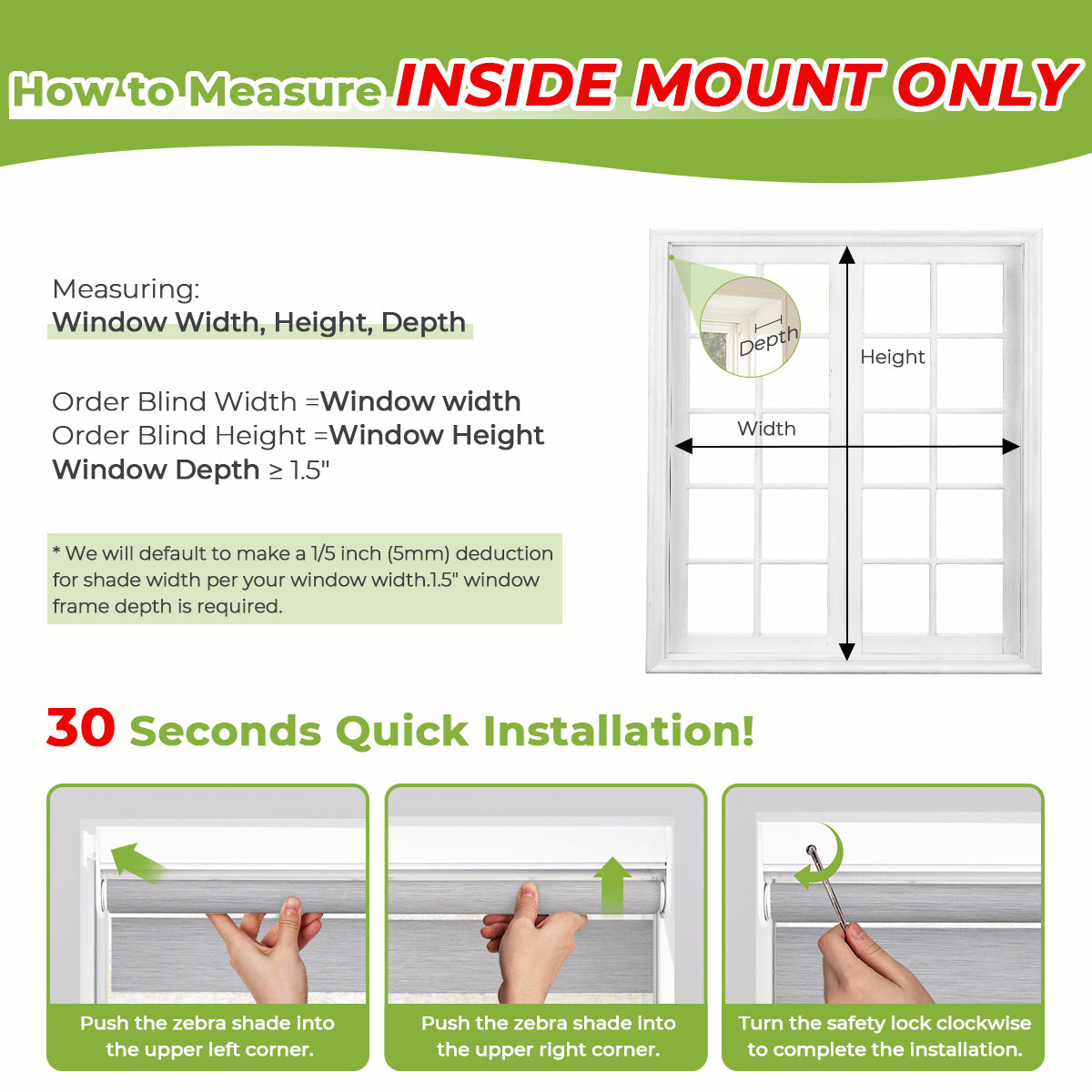 How to Measure INSIDE MOUNT ONLY

Measuring:
Window Width, Height, Depth

Order Blind Width =Window width
Order Blind Height =Window Height
Window Depth ≥ 1.5"

* We will default to make a 1/5 inch (5mm) deduction for shade width per your window width.1.5" window frame depth is required.

Depth

Height

Width

30 Seconds Quick Installation!

Push the zebra shade into the upper left corner.

Push the zebra shade into the upper right corner.

Turn the safety lock clockwise to complete the installation.