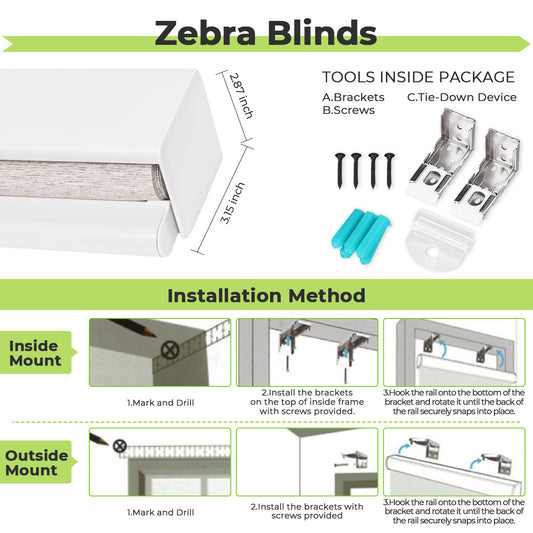 Zebra Blinds

2.87 inch

3.15 inch

TOOLS INSIDE PACKAGE

A.Brackets
B.Screws
C.Tie-Down Device

Installation Method

Inside Mount

1.Mark and Drill

2.Install the brackets on the top of inside frame with screws provided.

3.Hook the rail onto the bottom of the bracket and rotate it until the back of the rail securely snaps into place.

Outside Mount

1.Mark and Drill

2.Install the brackets with screws provided

3.Hook the rail onto the bottom of the bracket and rotate it until the back of the rail securely snaps into place.