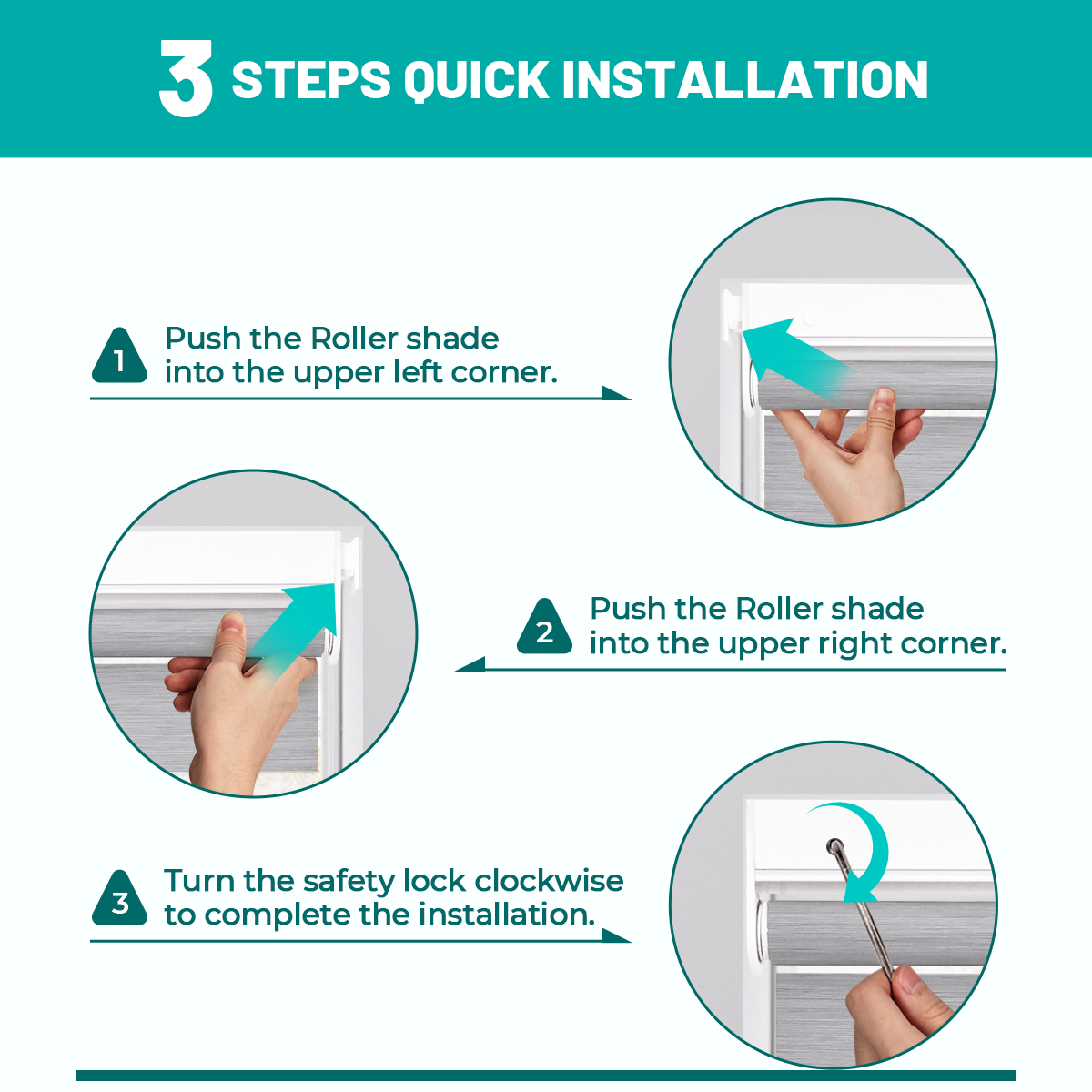 3 STEPS QUICK INSTALLATION

1 Push the Roller shade into the upper left corner.

2 Push the Roller shade into the upper right corner.

3 Turn the safety lock clockwise to complete the installation.