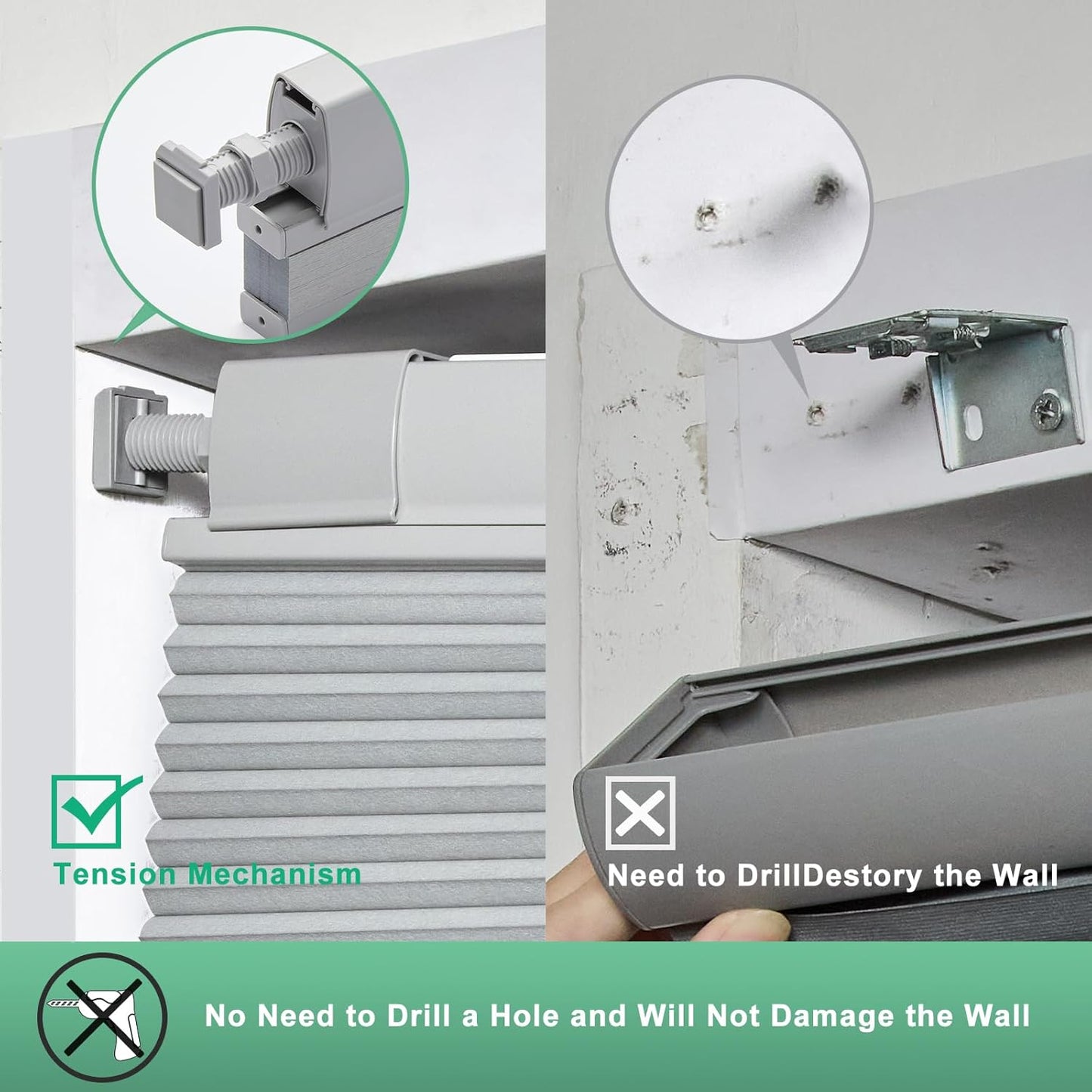 Tension Mechanism

Need to DrillDestory the Wall

No Need to Drill a Hole and Will Not Damage the Wall