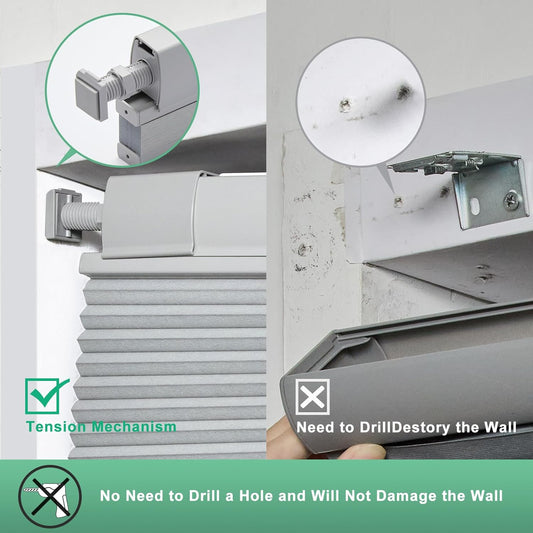 Tension Mechanism

Need to DrillDestory the Wall

No Need to Drill a Hole and Will Not Damage the Wall