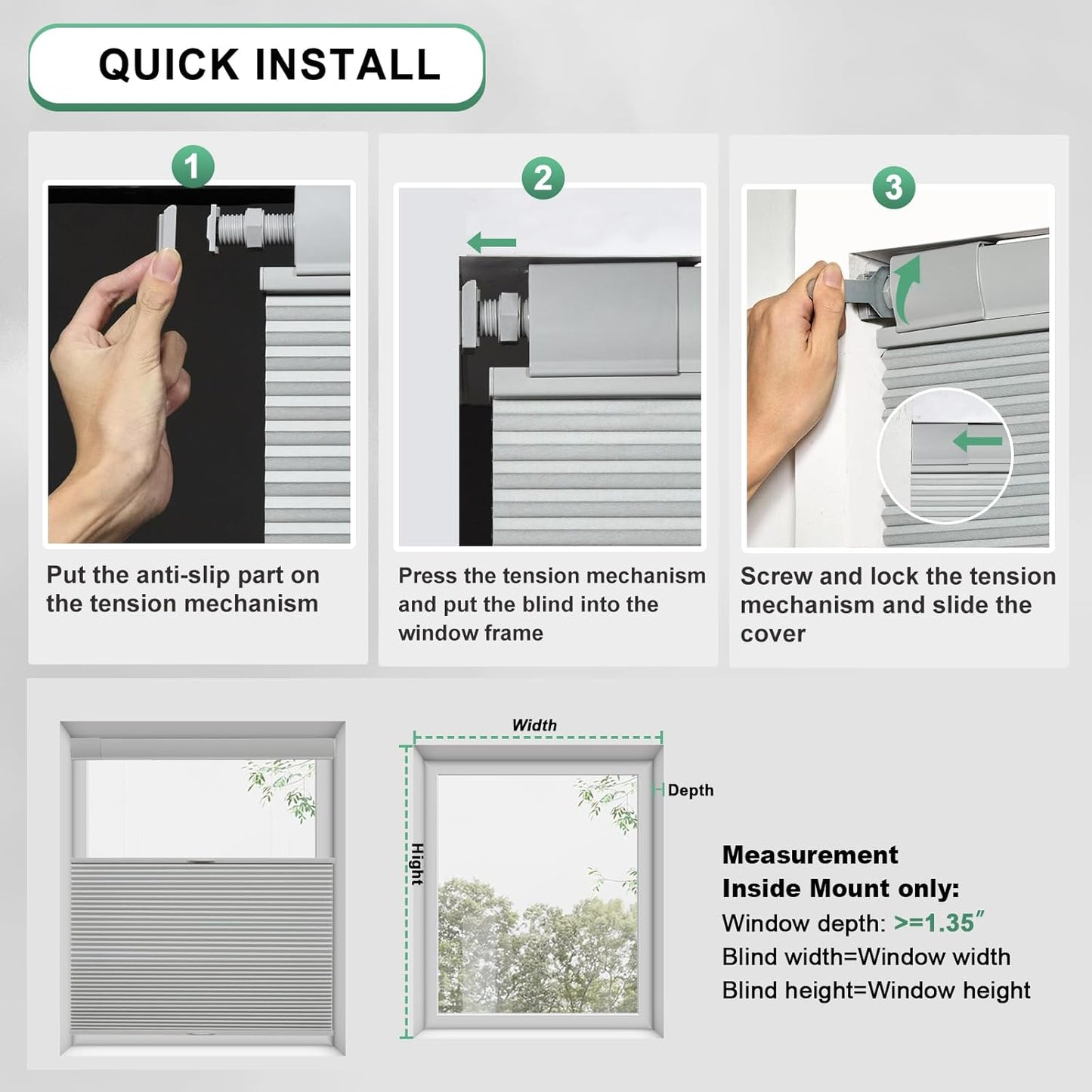 QUICK INSTALL

1

Put the anti-slip part on the tension mechanism

2

Press the tension mechanism and put the blind into the window frame

3

Screw and lock the tension mechanism and slide the cover

Width

Depth

Hight

Measurement
Inside Mount only:
Window depth: >=1.35″
Blind width=Window width
Blind height=Window height