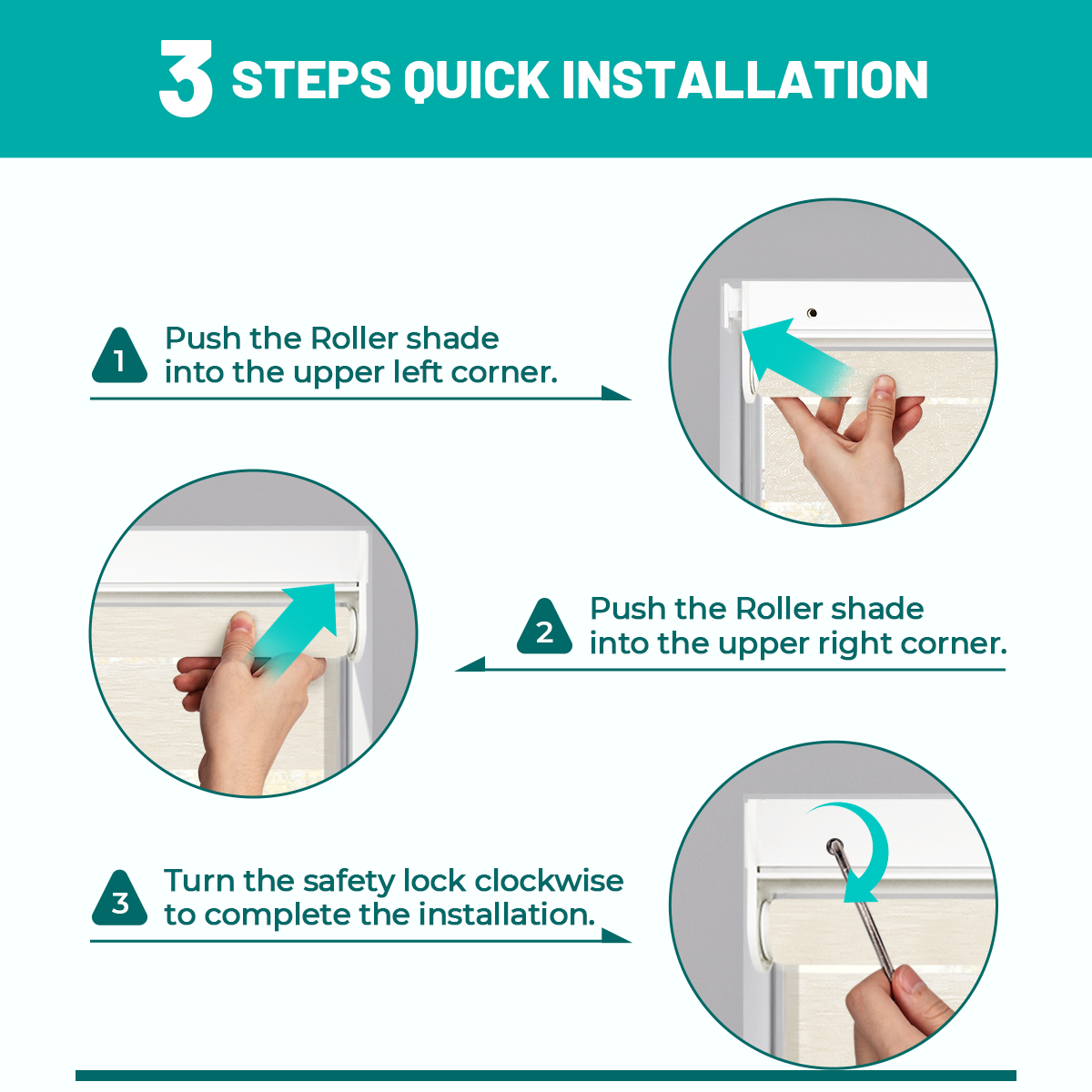 3 STEPS QUICK INSTALLATION

1 Push the Roller shade into the upper left corner.

2 Push the Roller shade into the upper right corner.

3 Turn the safety lock clockwise to complete the installation.