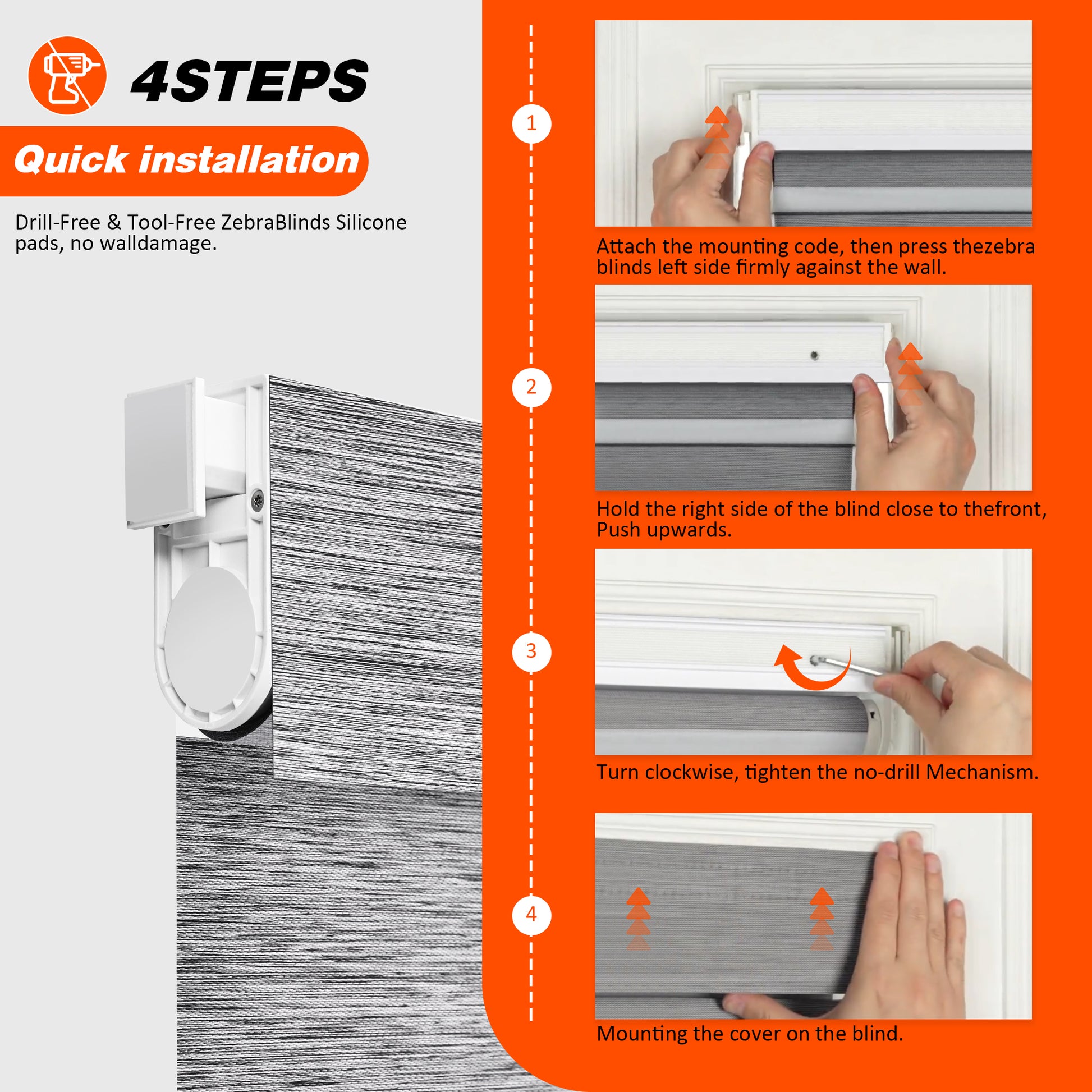 4STEPS

Quick installation

Drill-Free & Tool-Free ZebraBlinds Silicone pads, no walldamage.

1

Attach the mounting code, then press thezebra blinds left side firmly against the wall.

2

Hold the right side of the blind close to thefront, Push upwards.

3

Turn clockwise, tighten the no-drill Mechanism.

4

Mounting the cover on the blind.