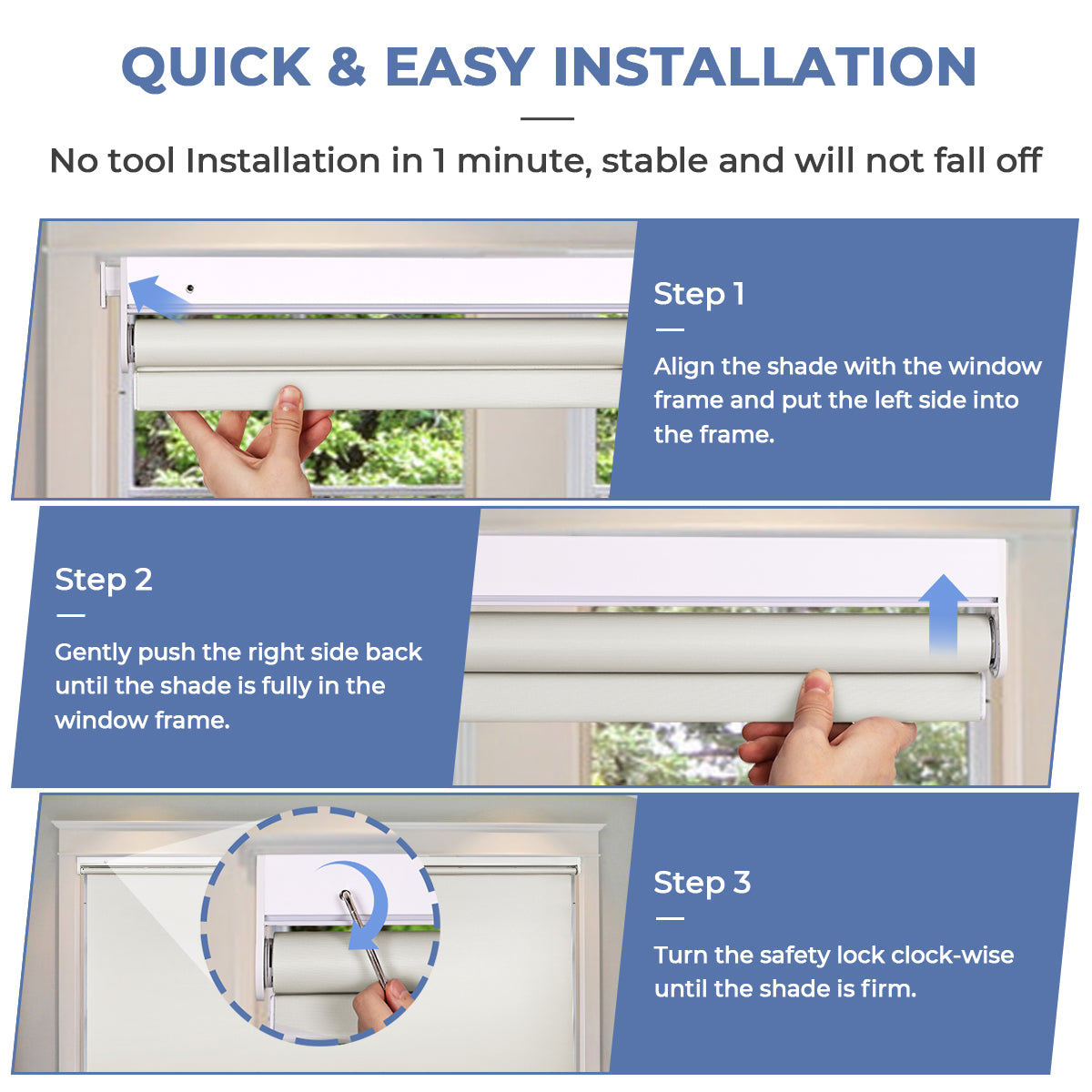 QUICK & EASY INSTALLATION

No tool Installation in 1 minute, stable and will not fall off

Step 1

Align the shade with the window frame and put the left side into the frame.

Step 2

Gently push the right side back until the shade is fully in the window frame.

Step 3

Turn the safety lock clock-wise until the shade is firm.