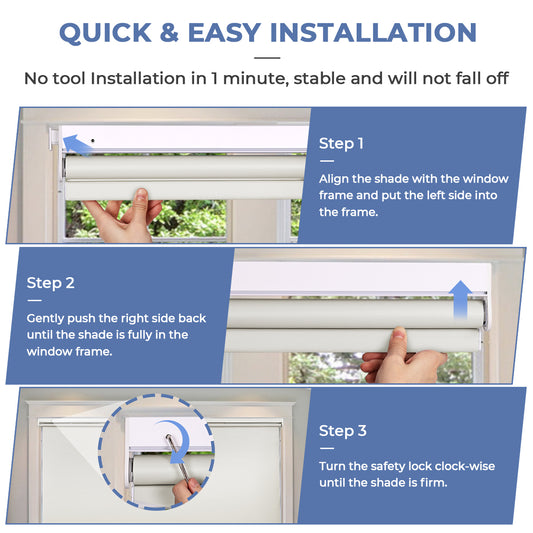 QUICK & EASY INSTALLATION

No tool Installation in 1 minute, stable and will not fall off

Step 1

Align the shade with the window frame and put the left side into the frame.

Step 2

Gently push the right side back until the shade is fully in the window frame.

Step 3

Turn the safety lock clock-wise until the shade is firm.