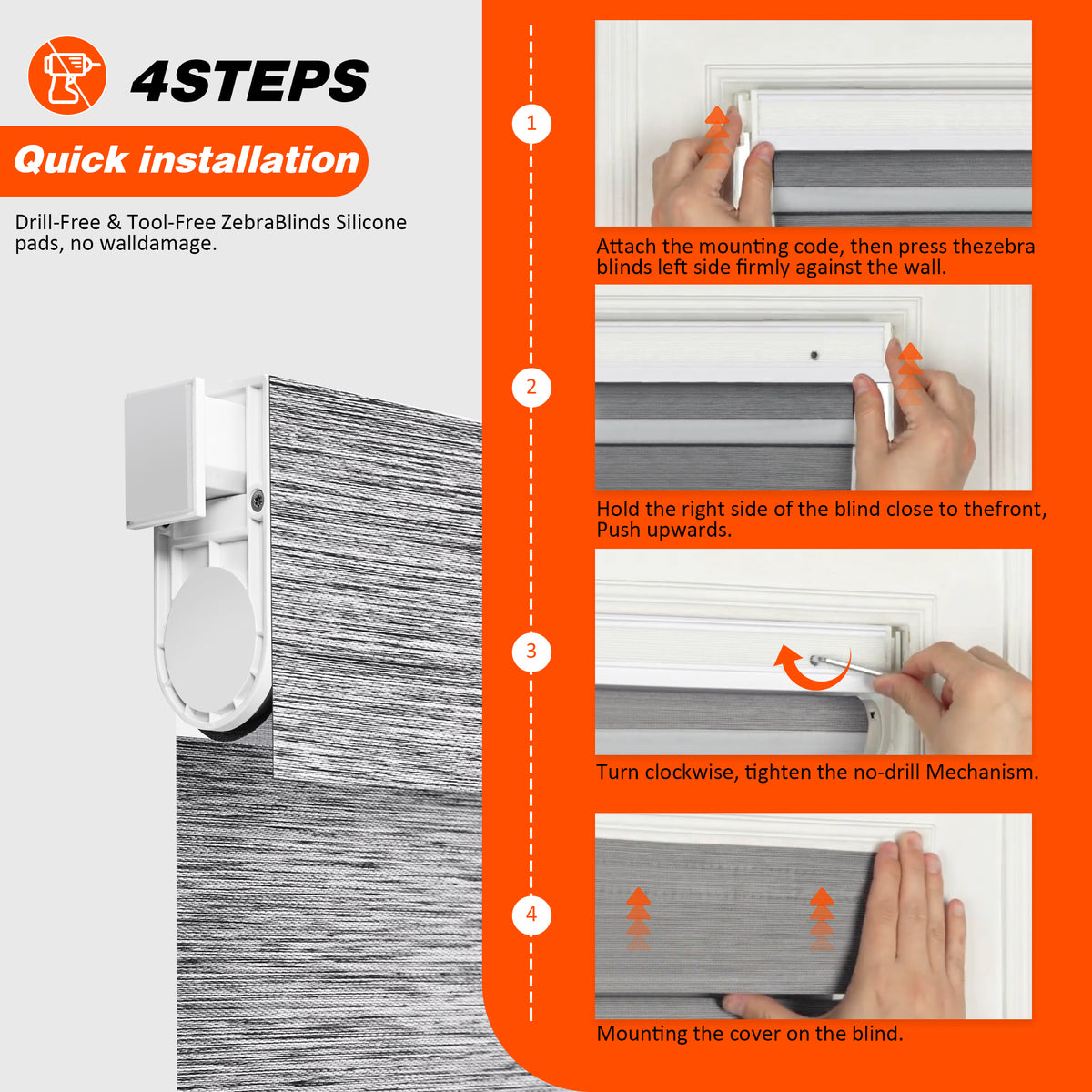 4STEPS

Quick installation

Drill-Free & Tool-Free ZebraBlinds Silicone pads, no walldamage.

1

Attach the mounting code, then press thezebra blinds left side firmly against the wall.

2

Hold the right side of the blind close to thefront, Push upwards.

3

Turn clockwise, tighten the no-drill Mechanism.

4

Mounting the cover on the blind.