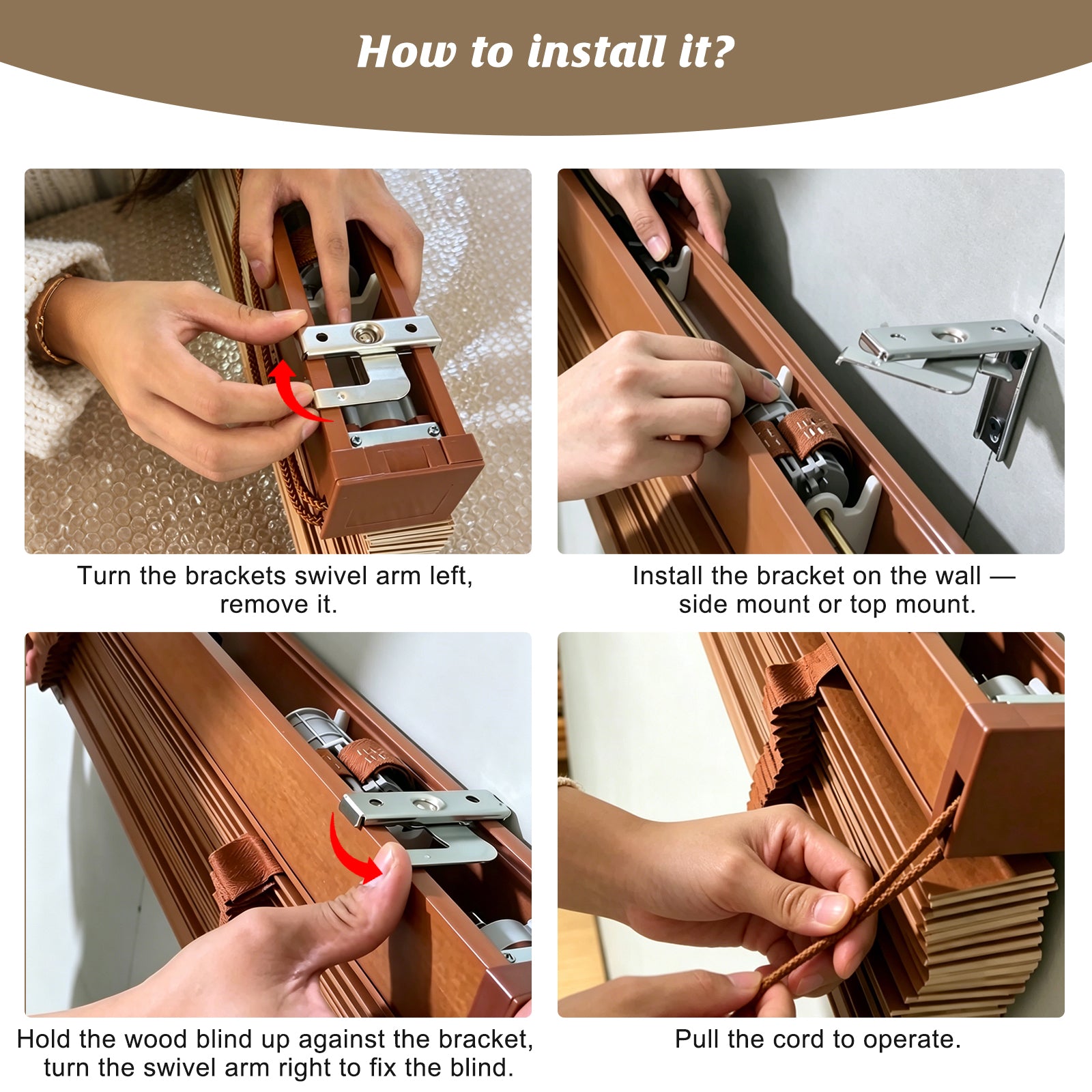 How to install it?

Turn the brackets swivel arm left, remove it.

Install the bracket on the wall — side mount or top mount.

Hold the wood blind up against the bracket, turn the swivel arm right to fix the blind.

Pull the cord to operate.