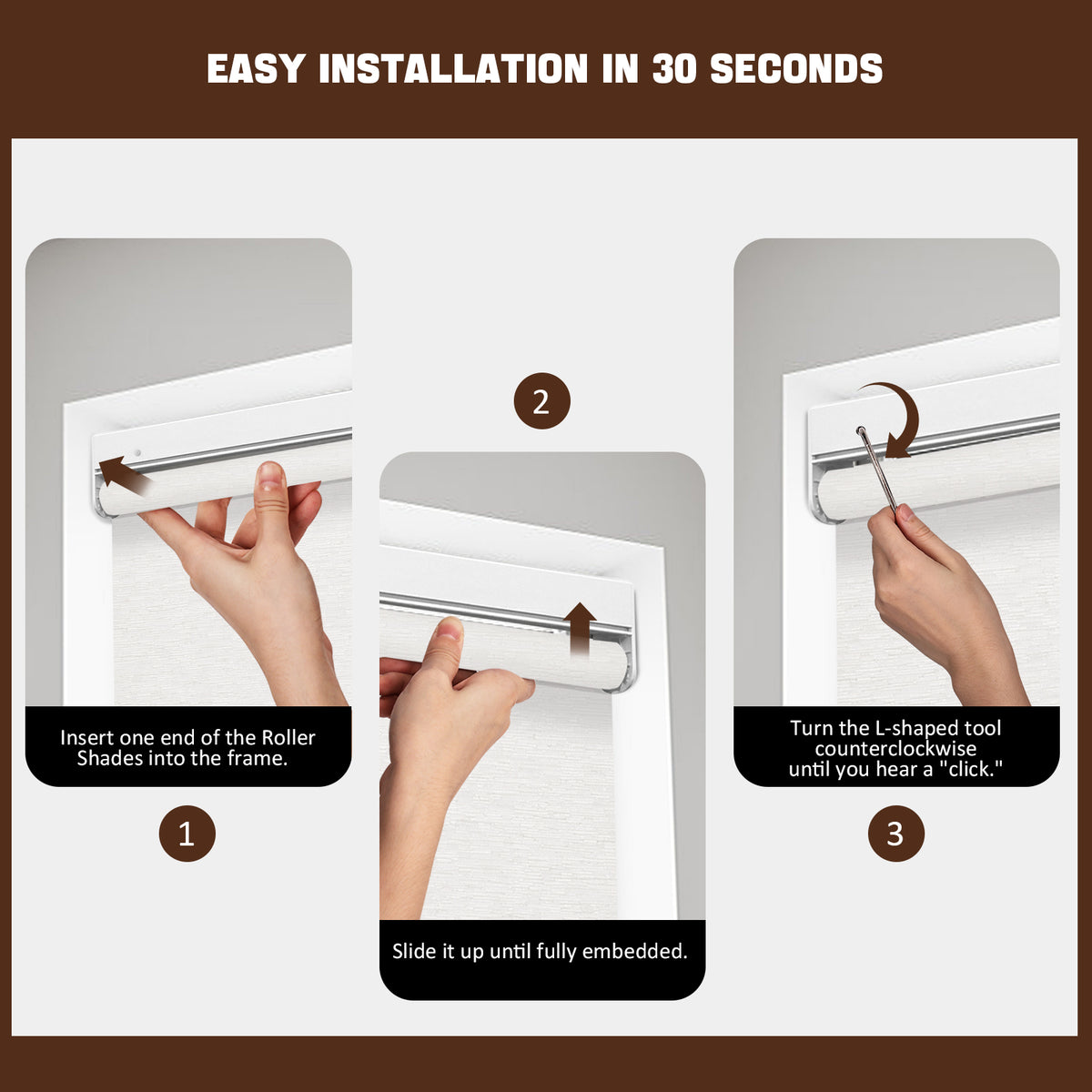 EASY INSTALLATION IN 30 SECONDS

Insert one end of the Roller Shades into the frame.

1

2

Slide it up until fully embedded.

Turn the L-shaped tool counterclockwise until you hear a "click."

3